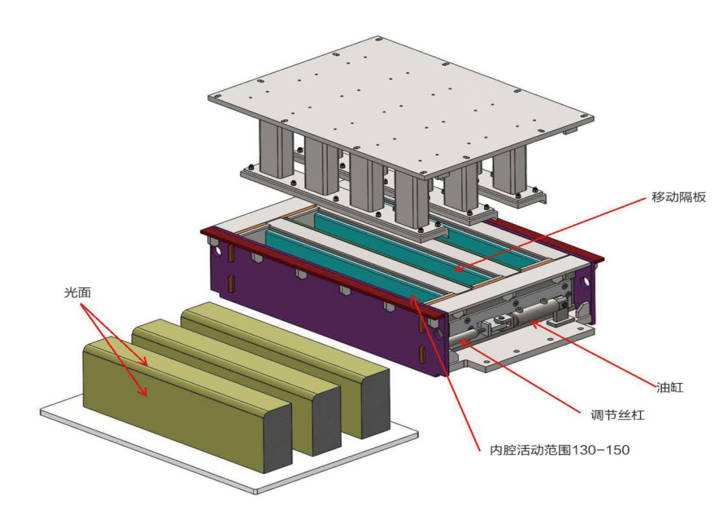 移动隔板

光面

油缸

调节丝杠

内腔活动范围130-150